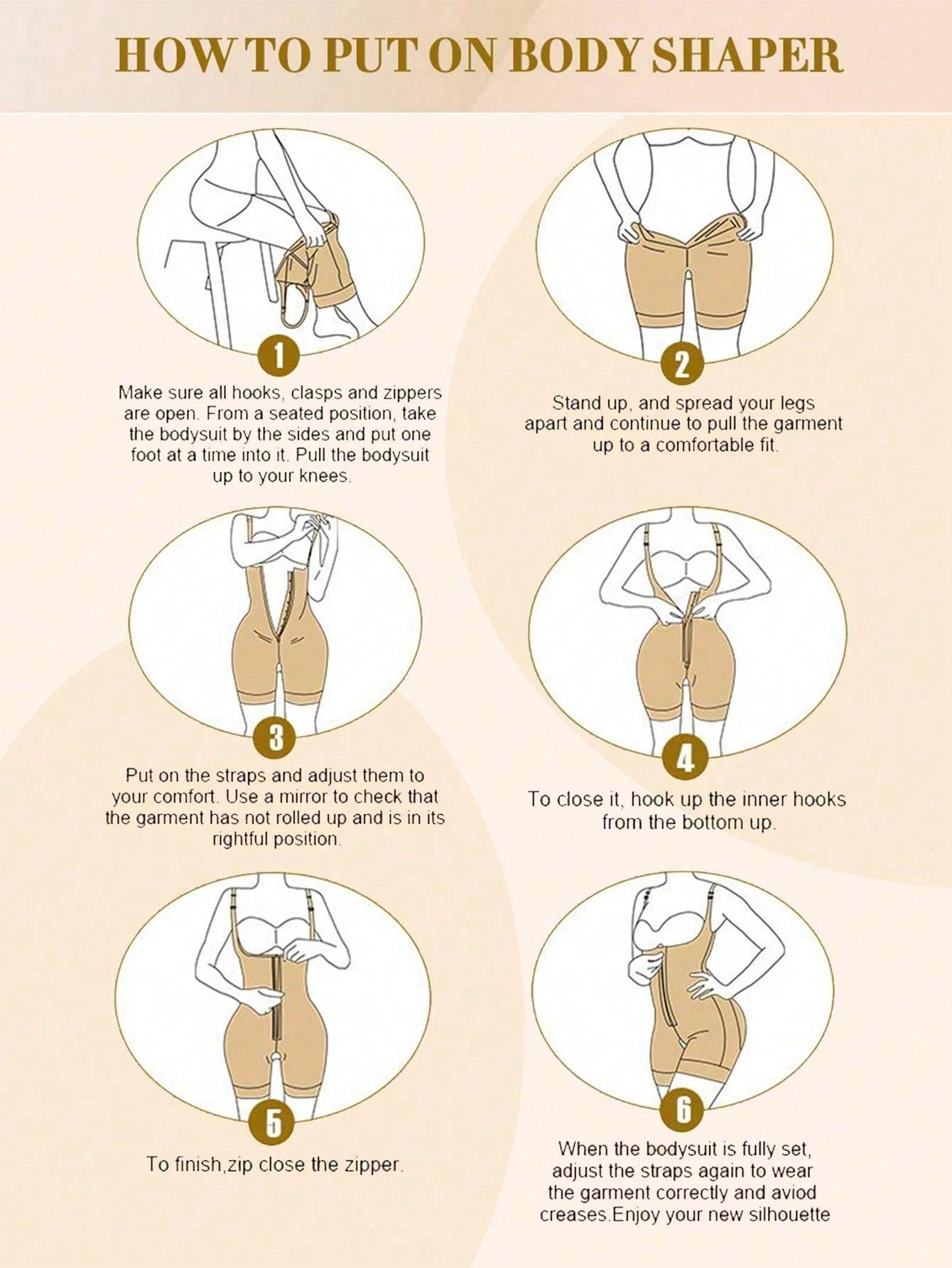 HOW TO PUT ON BODY SHAPER

1

Make sure all hooks, clasps and zippers are open. From a seated position, take the bodysuit by the sides and put one foot at a time into it. Pull the bodysuit up to your knees.

2

Stand up, and spread your legs apart and continue to pull the garment up to a comfortable fit.

3

Put on the straps and adjust them to your comfort. Use a mirror to check that the garment has not rolled up and is in its rightful position.

4

To close it, hook up the inner hooks from the bottom up.

5

To finish,zip close the zipper.

6

When the bodysuit is fully set, adjust the straps again to wear the garment correctly and aviod creases.Enjoy your new silhouette